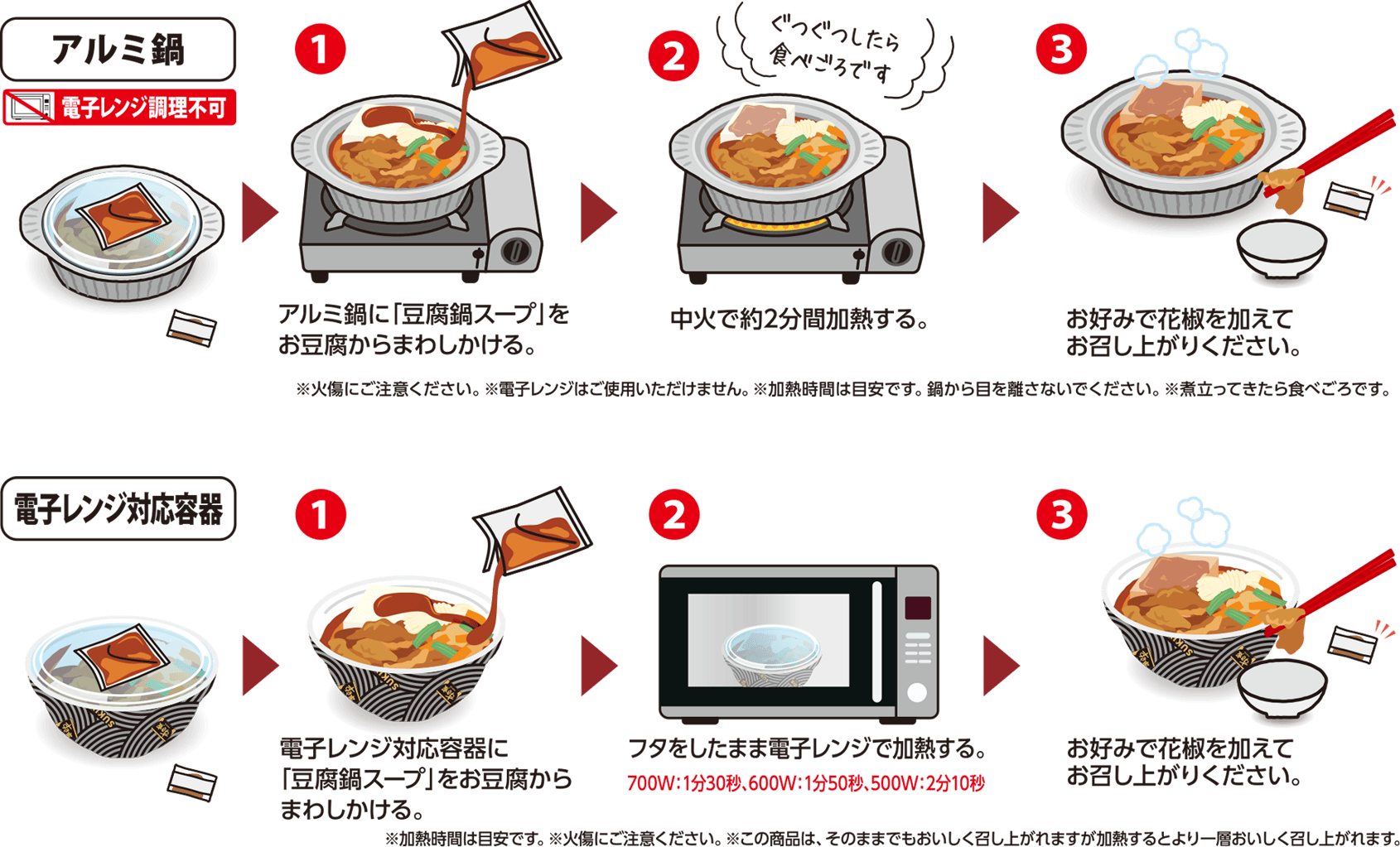 アルミ鍋

電子レンジ調理不可

1

アルミ鍋に「豆腐鍋スープ」をお豆腐からまわしかける。

2

ぐつぐつしたら食べごろです

中火で約2分間加熱する。

3

お好みで花椒を加えてお召し上がりください。

※火傷にご注意ください。※電子レンジはご使用いただけません。※加熱時間は目安です。鍋から目を離さないでください。※煮立ってきたら食べごろです。

電子レンジ対応容器

1

電子レンジ対応容器に「豆腐鍋スープ」をお豆腐からまわしかける。

2

フタをしたまま電子レンジで加熱する。

700W:1分30秒、600W:1分50秒、500W:2分10秒

3

お好みで花椒を加えてお召し上がりください。

※加熱時間は目安です。※火傷にご注意ください。※この商品は、そのままでもおいしく召し上がれますが加熱するとより一層おいしく召し上がれます。